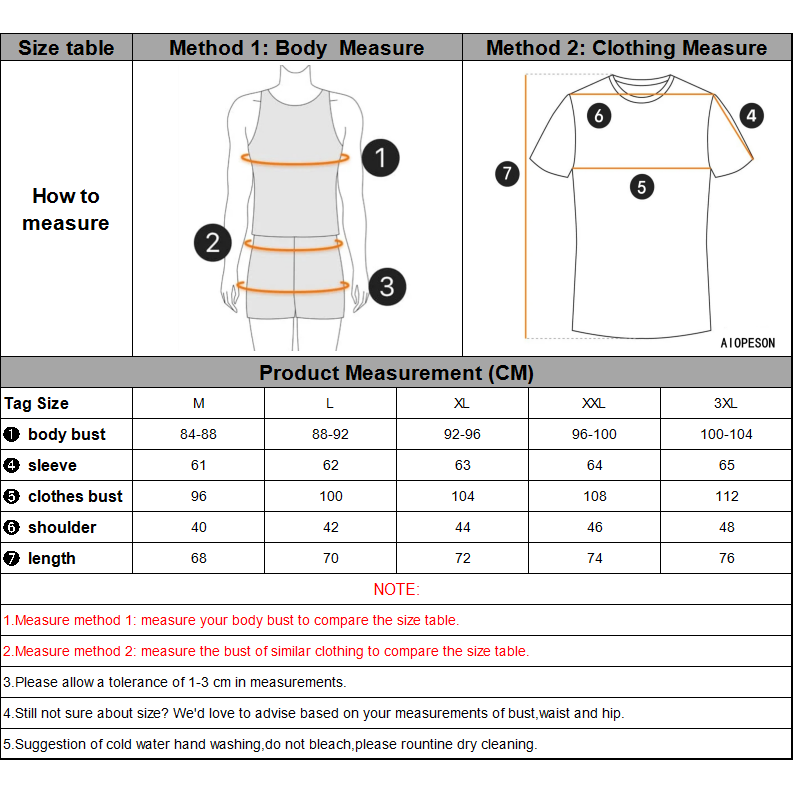 | Size table | Method 1: Body Measure | Method 2: Clothing Measure |
|---|---|---|
| How to measure | 1 2 3 | 6 4 7 5 AIOPESON |

Product Measurement (CM)

| Tag Size | M | L | XL | XXL | 3XL |
|---|---|---|---|---|---|
| ❶ body bust | 84-88 | 88-92 | 92-96 | 96-100 | 100-104 |
| ❹ sleeve | 61 | 62 | 63 | 64 | 65 |
| ❺ clothes bust | 96 | 100 | 104 | 108 | 112 |
| ❻ shoulder | 40 | 42 | 44 | 46 | 48 |
| ❼ length | 68 | 70 | 72 | 74 | 76 |

NOTE:

1.Measure method 1: measure your body bust to compare the size table.

2.Measure method 2: measure the bust of similar clothing to compare the size table.

3.Please allow a tolerance of 1-3 cm in measurements.

4.Still not sure about size? We'd love to advise based on your measurements of bust,waist and hip.

5.Suggestion of cold water hand washing,do not bleach,please rountine dry cleaning.